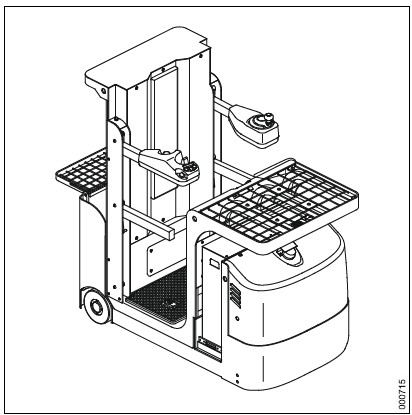 000715